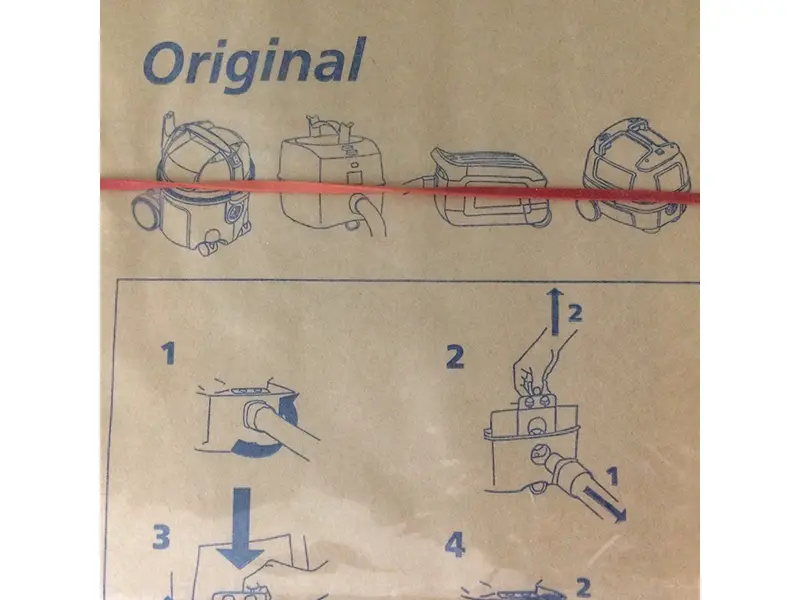 Original

1

2

2

1

3

4

2